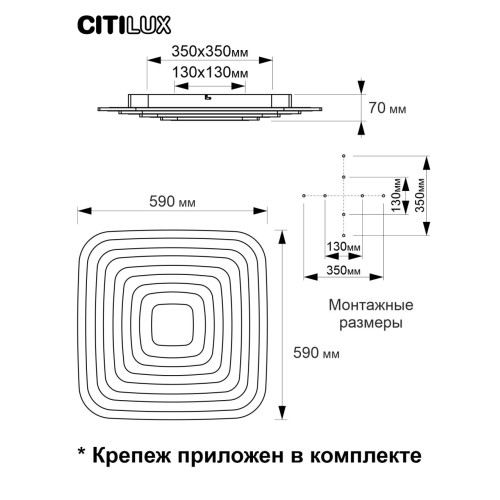 CITILUX

350x350мм

130x130мм

70 мм

590 мм

130мм

350мм

130мм

350мм

Монтажные размеры

590 мм

* Крепеж приложен в комплекте