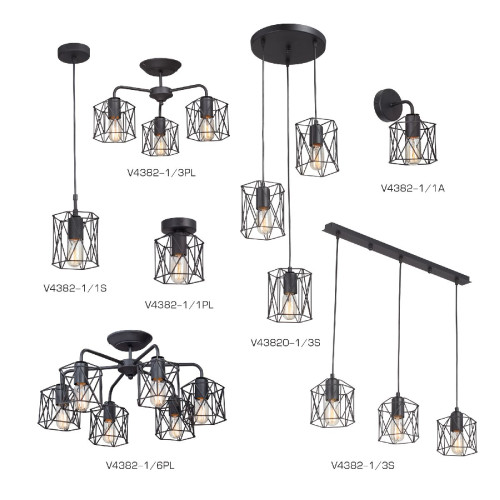 V4382-1/3PL

V4382-1/1A

V4382-1/1S

V4382-1/1PL

V43820-1/3S

V4382-1/6PL

V4382-1/3S