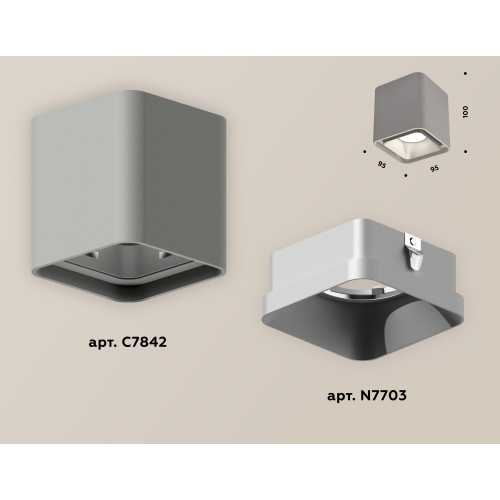 100

95

95

арт. C7842

арт. N7703