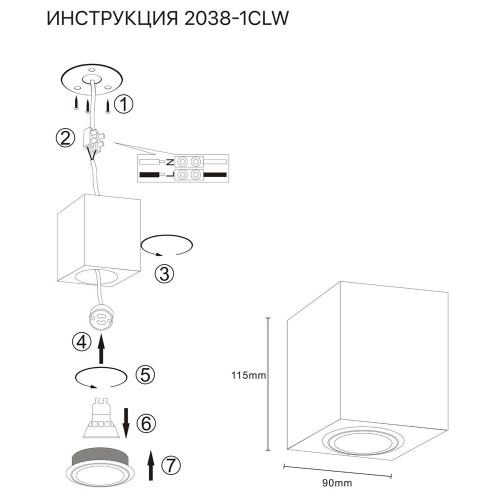 ИНСТРУКЦИЯ 2038-1CLW

1

2

N

L

3

4

5

6

7

115mm

90mm