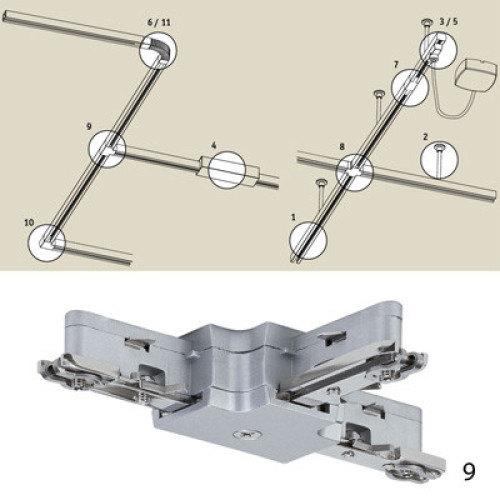 6 / 11
9
4
10
3 / 5
7
2
8
1
9