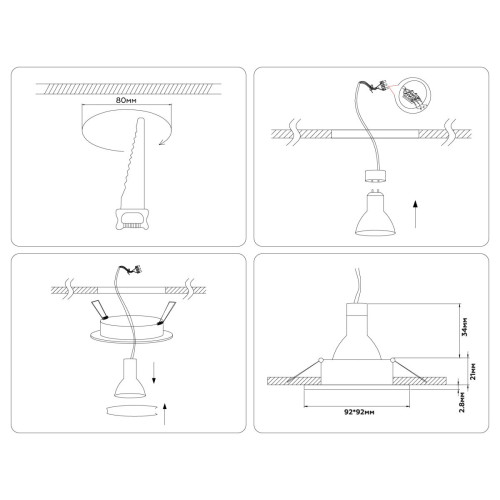 80мм

34мм

21мм

2.8мм

92*92мм