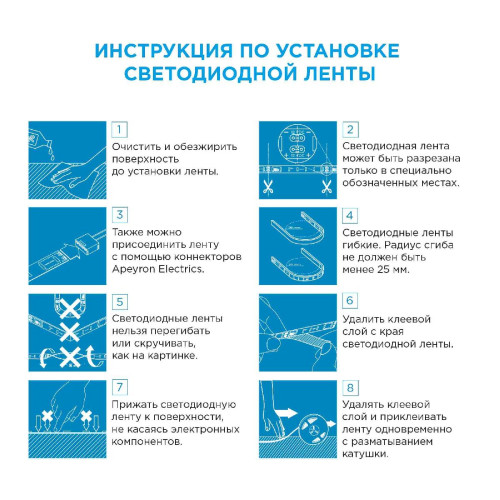 ИНСТРУКЦИЯ ПО УСТАНОВКЕ СВЕТОДИОДНОЙ ЛЕНТЫ

1
Очистить и обезжирить поверхность до установки ленты.

2
Светодиодная лента может быть разрезана только в специально обозначенных местах.

3
Также можно присоединить ленту с помощью коннекторов Apeyron Electrics.

4
Светодиодные ленты гибкие. Радиус сгиба не должен быть менее 25 мм.

5
Светодиодные ленты нельзя перегибать или скручивать, как на картинке.

6
Удалить клеевой слой с края светодиодной ленты.

7
Прижать светодиодную ленту к поверхности, не касаясь электронных компонентов.

8
Удалять клеевой слой и приклеивать ленту одновременно с разматыванием катушки.